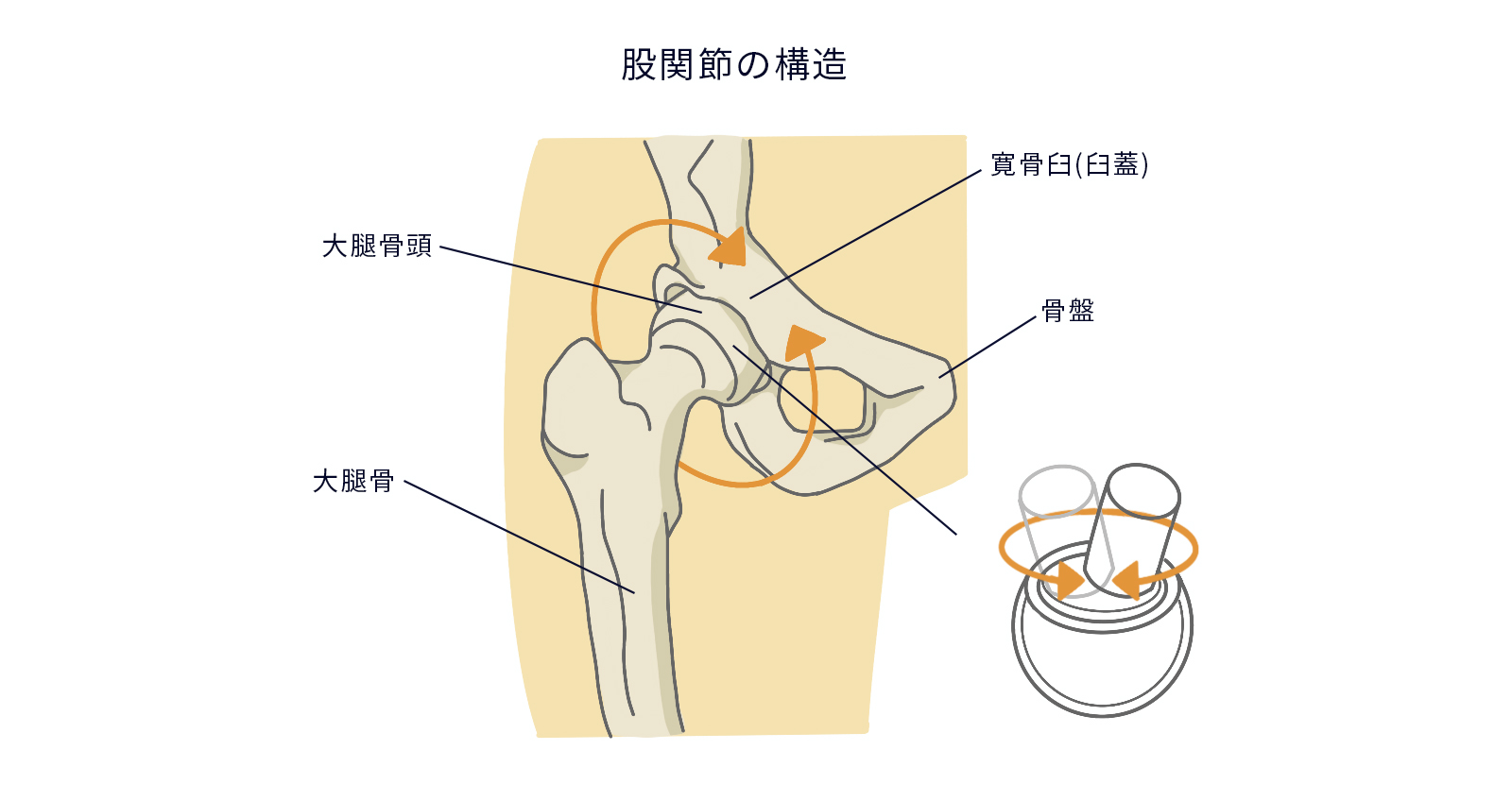 股関節の構造

寛骨臼(臼蓋)

大腿骨頭

骨盤

大腿骨